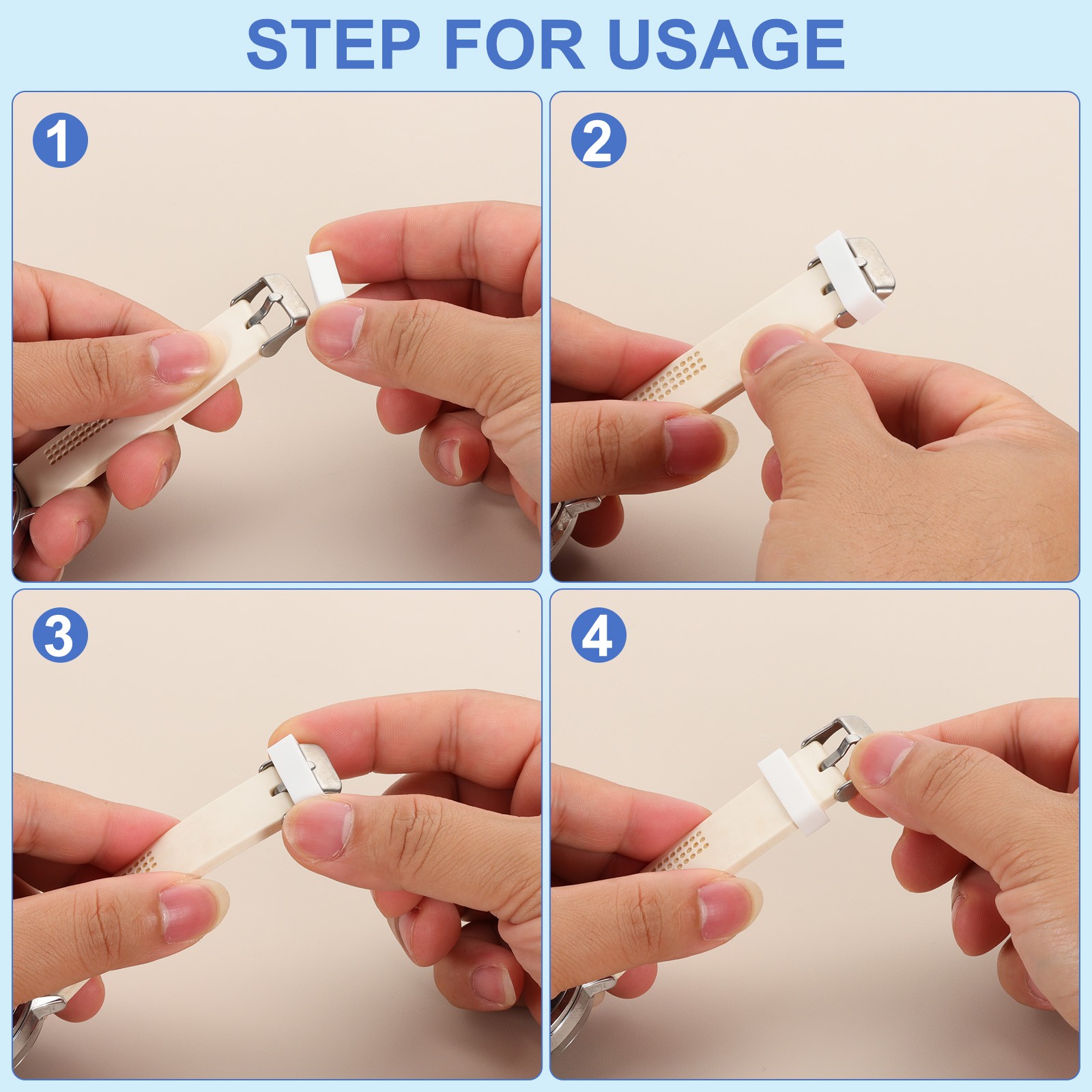 STEP FOR USAGE

1

2

3

4