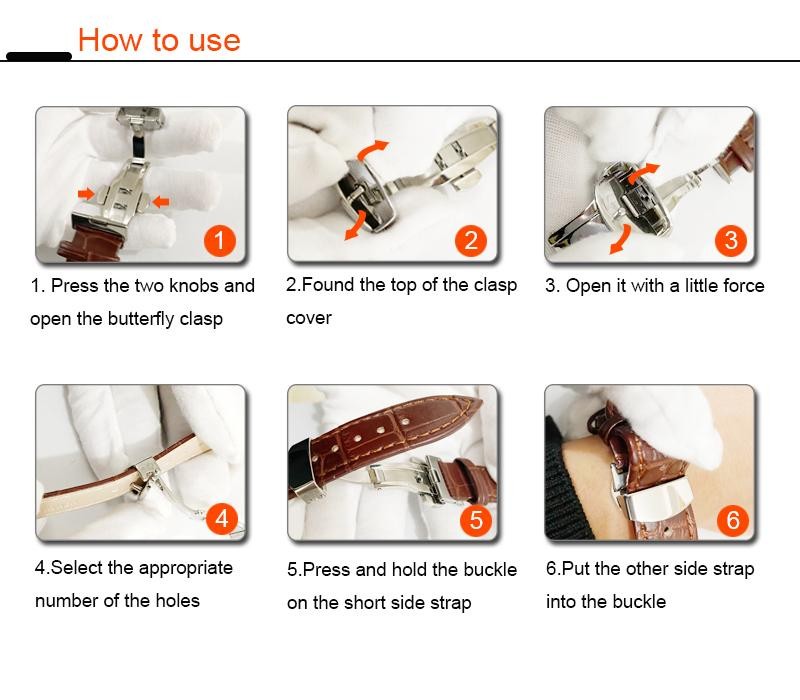 How to use

1

1. Press the two knobs and open the butterfly clasp

2

2.Found the top of the clasp cover

3

3. Open it with a little force

4

4.Select the appropriate number of the holes

5

5.Press and hold the buckle on the short side strap

6

6.Put the other side strap into the buckle