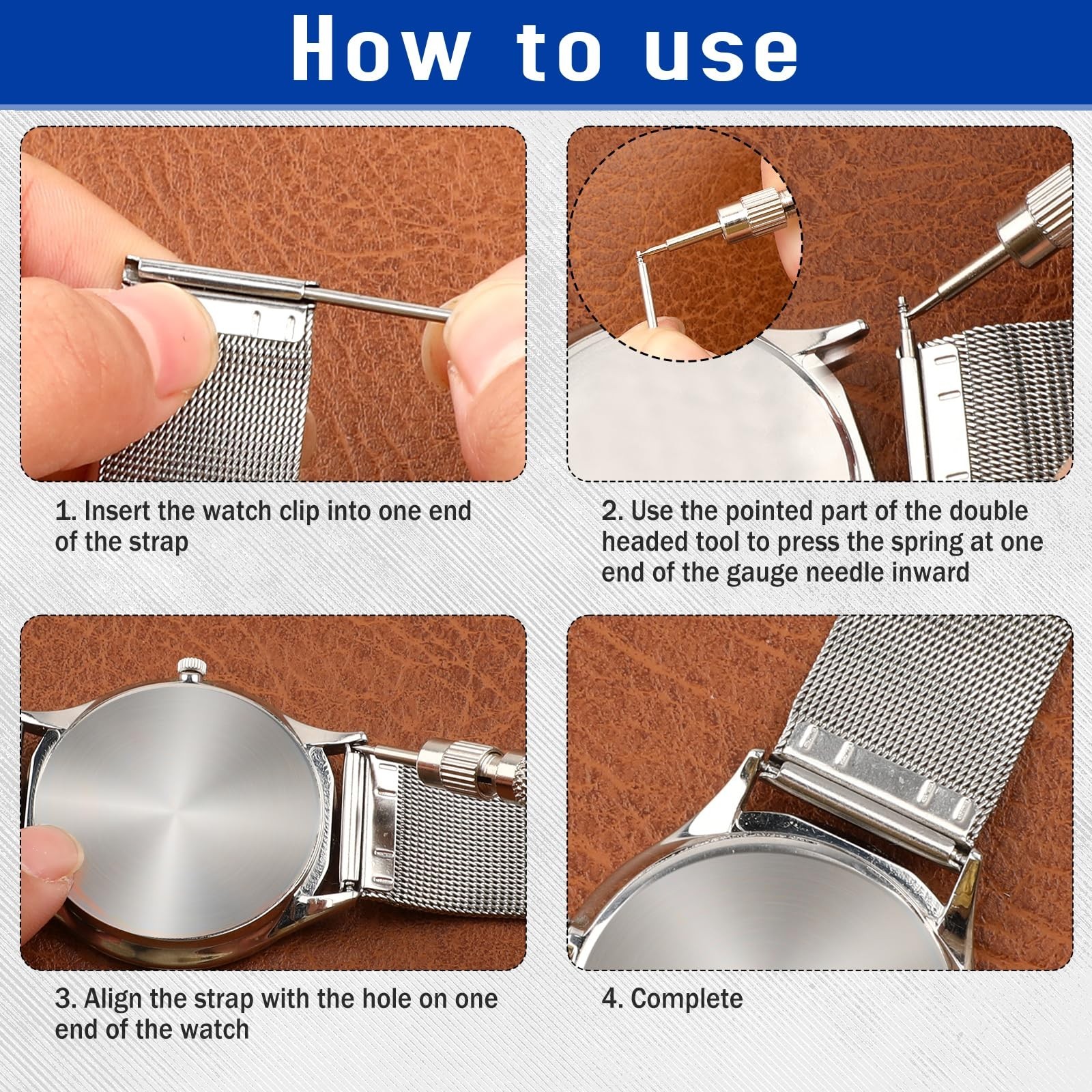 How to use

1. Insert the watch clip into one end of the strap

2. Use the pointed part of the double headed tool to press the spring at one end of the gauge needle inward

3. Align the strap with the hole on one end of the watch

4. Complete