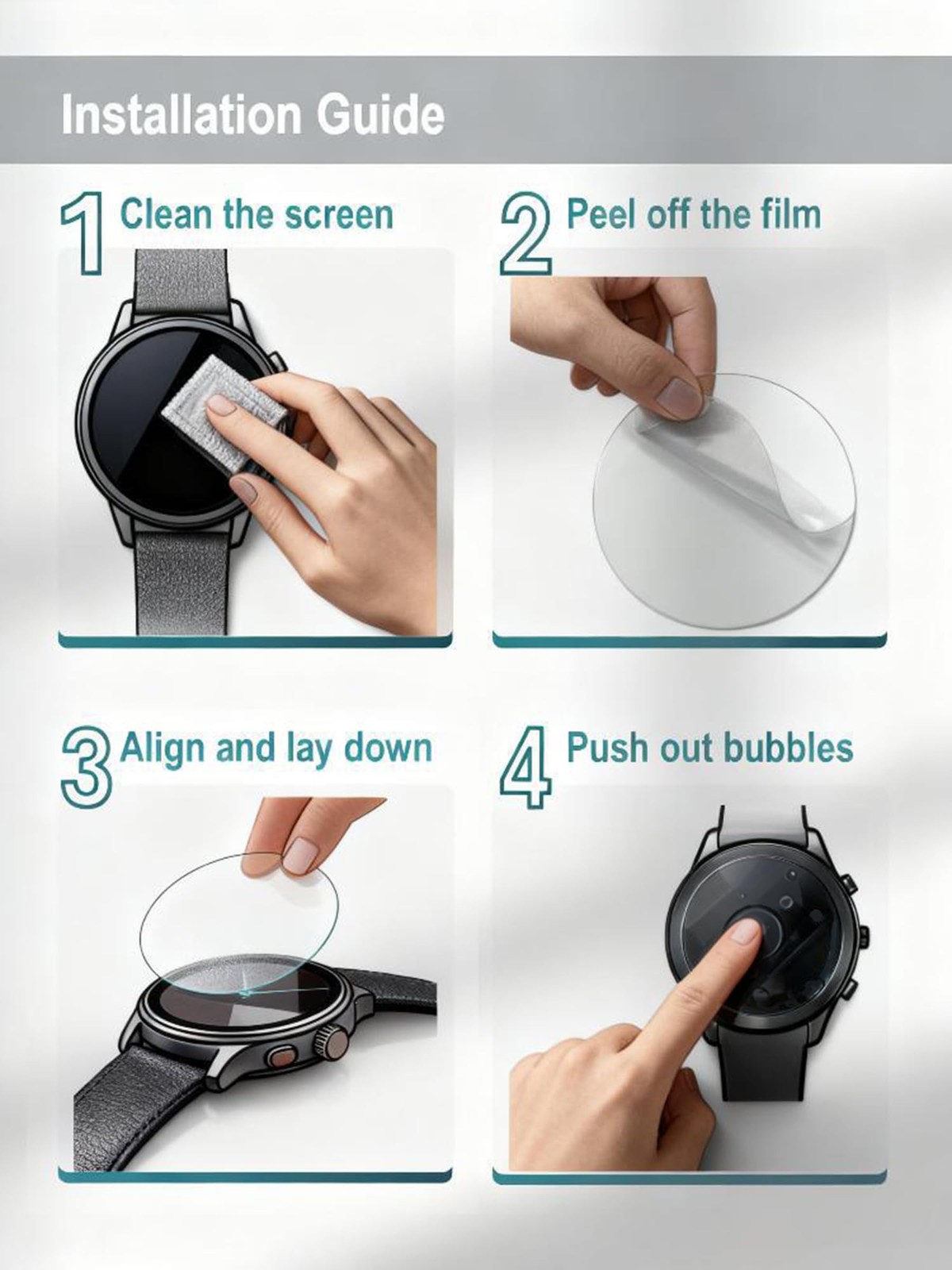 Installation Guide

1 Clean the screen

2 Peel off the film

3 Align and lay down

4 Push out bubbles