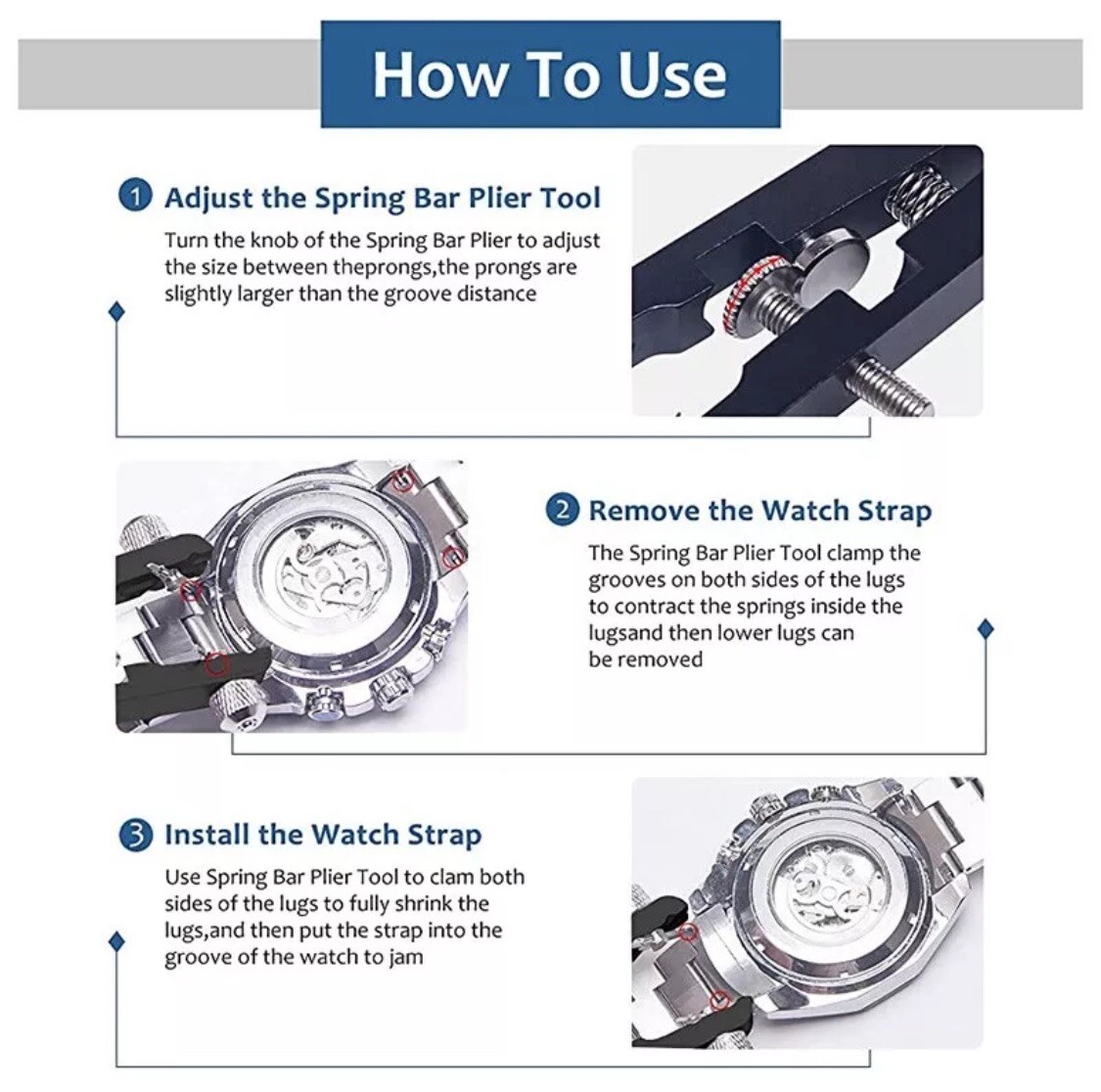 How To Use

1 Adjust the Spring Bar Plier Tool

Turn the knob of the Spring Bar Plier to adjust the size between theprongs,the prongs are slightly larger than the groove distance

2 Remove the Watch Strap

The Spring Bar Plier Tool clamp the grooves on both sides of the lugs to contract the springs inside the lugsand then lower lugs can be removed

3 Install the Watch Strap

Use Spring Bar Plier Tool to clam both sides of the lugs to fully shrink the lugs,and then put the strap into the groove of the watch to jam